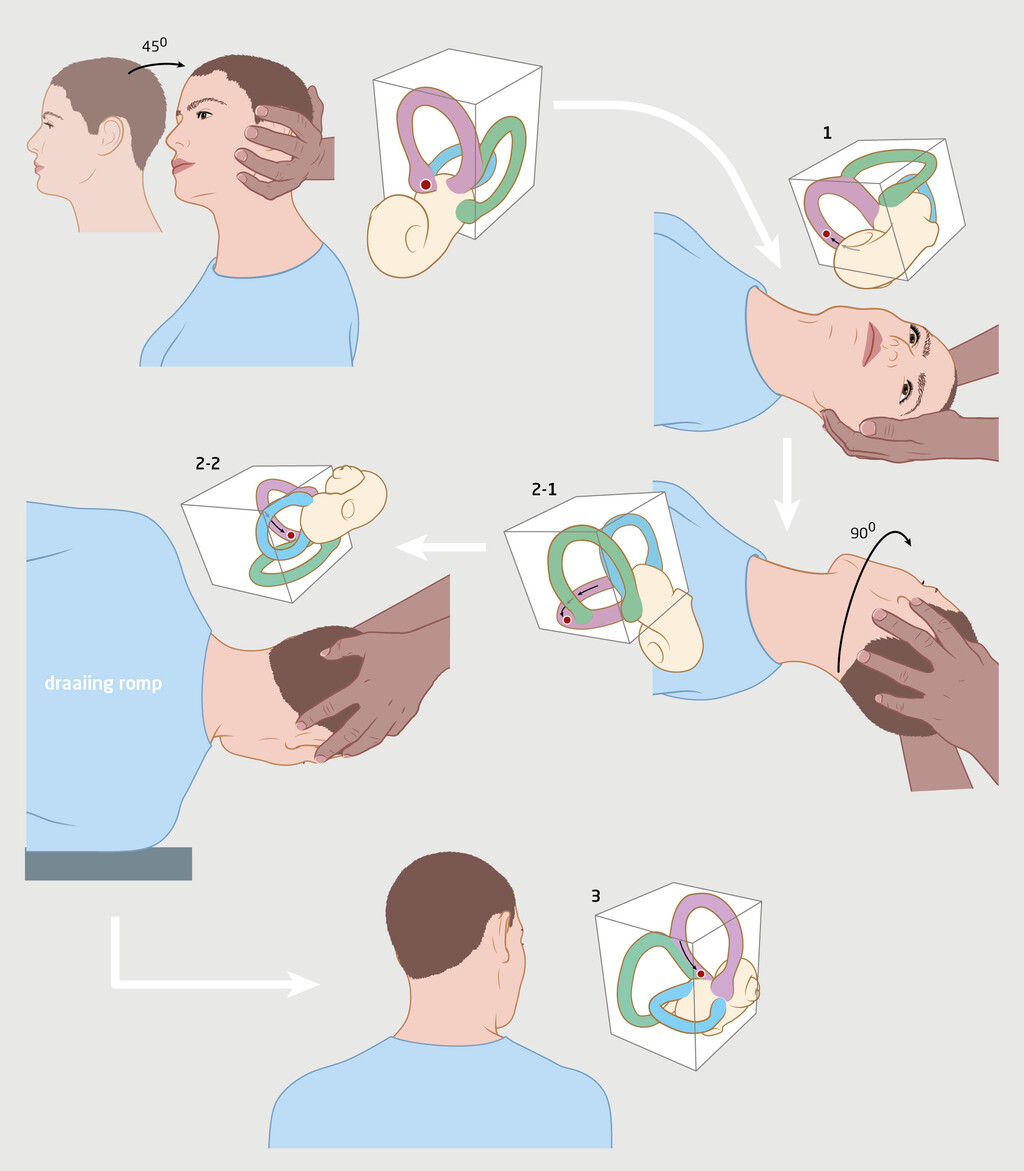 $45^0$

1

2-2

2-1

$90^0$

draaiing romp

3