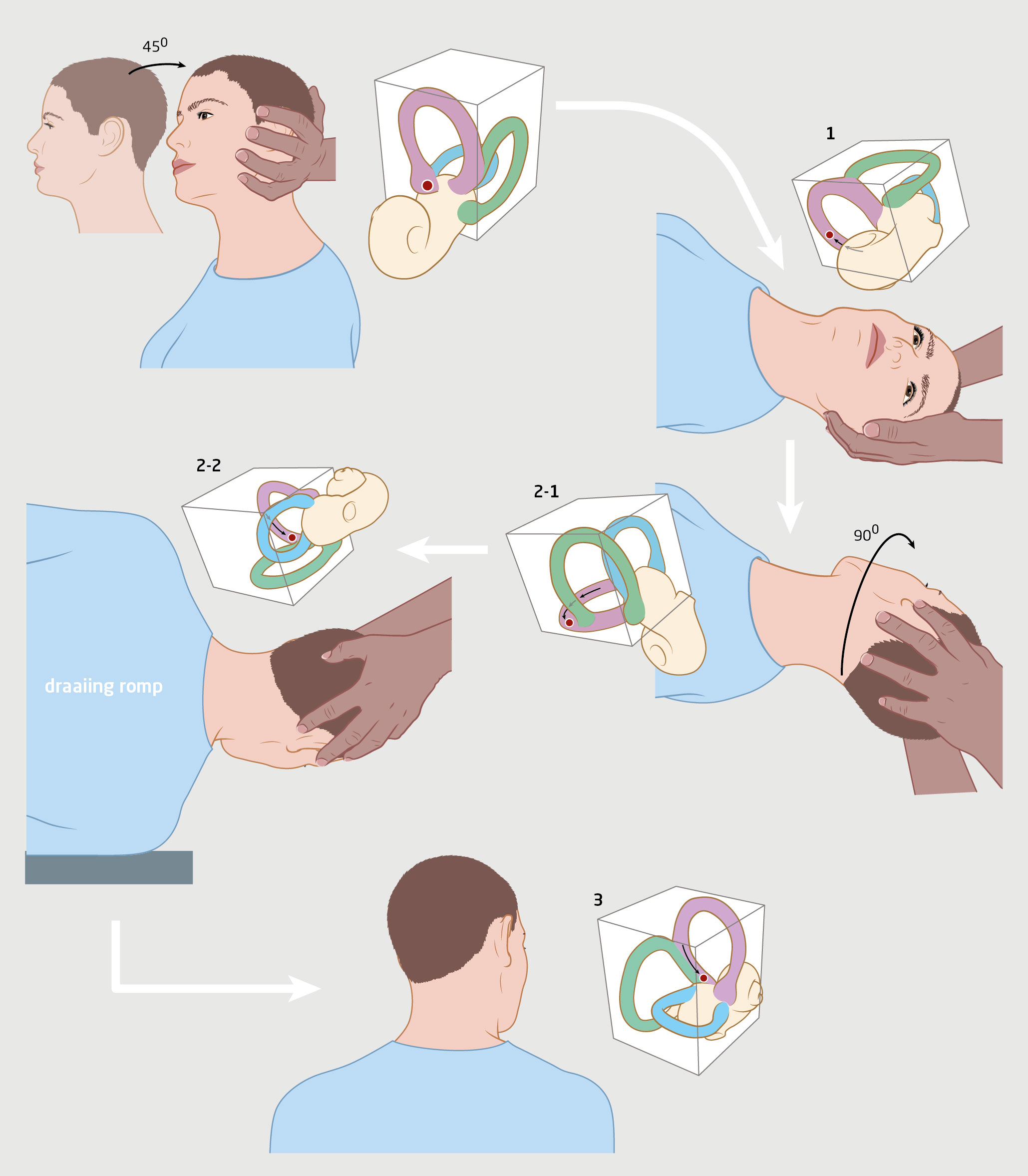 $45^0$

1

2-2

2-1

$90^0$

draaiing romp

3