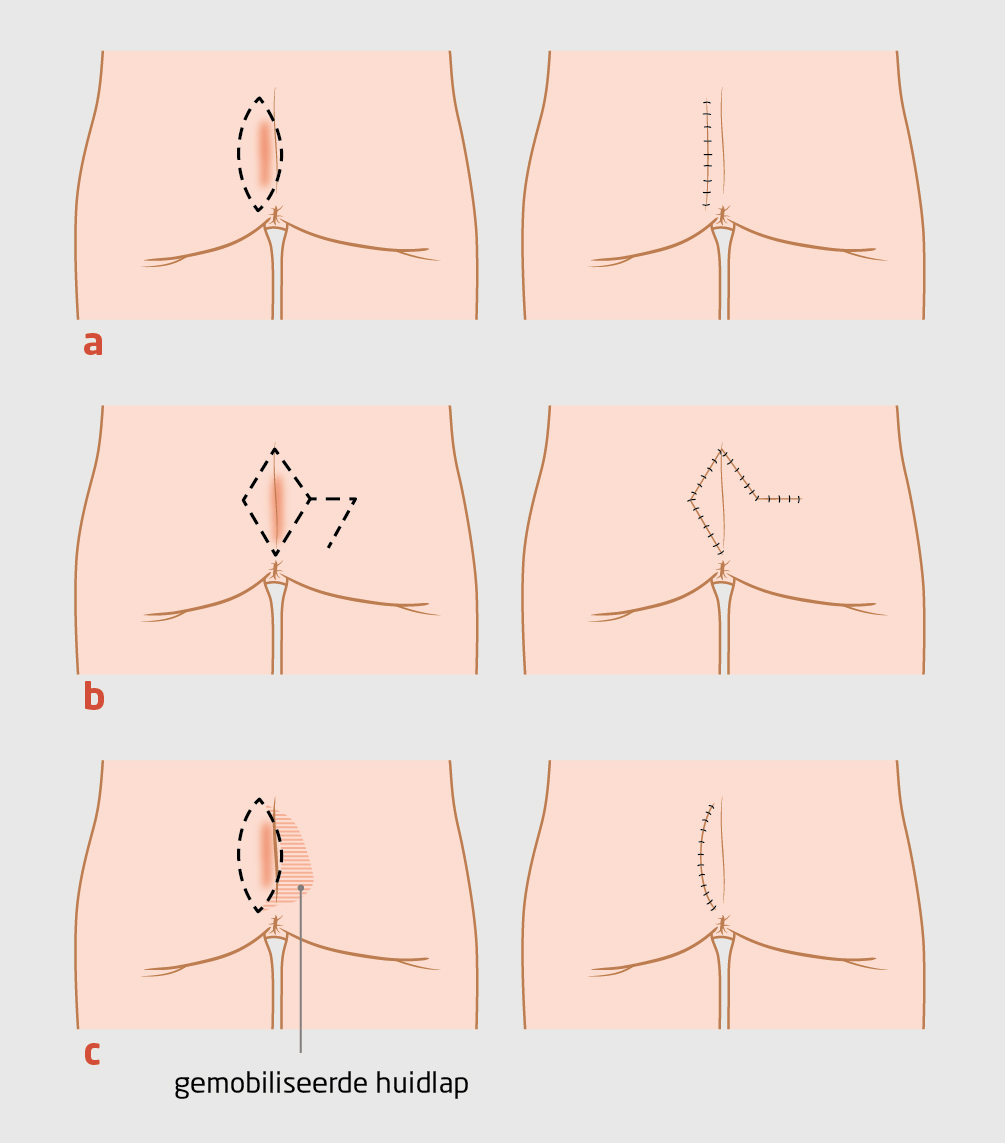 a

b

c

gemobiliseerde huidlap