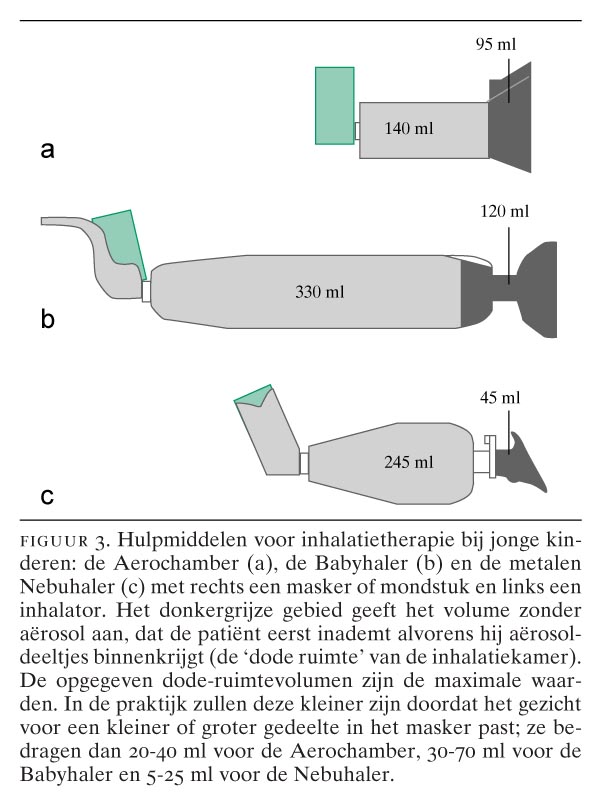 95 ml

140 ml

a

120 ml

330 ml

b

45 ml

245 ml

c

FIGUUR 3. Hulpmiddelen voor inhalatietherapie bij jonge kinderen: de Aerochamber (a), de Babyhaler (b) en de metalen Nebuhaler (c) met rechts een masker of mondstuk en links een inhalator. Het donkergrijze gebied geeft het volume zonder aërosol aan, dat de patiënt eerst inademt alvorens hij aërosoldeeltjes binnenkrijgt (de 'dode ruimte' van de inhalatiekamer). De opgegeven dode-ruimtevolumen zijn de maximale waarden. In de praktijk zullen deze kleiner zijn doordat het gezicht voor een kleiner of groter gedeelte in het masker past; ze bedragen dan 20-40 ml voor de Aerochamber, 30-70 ml voor de Babyhaler en 5-25 ml voor de Nebuhaler.